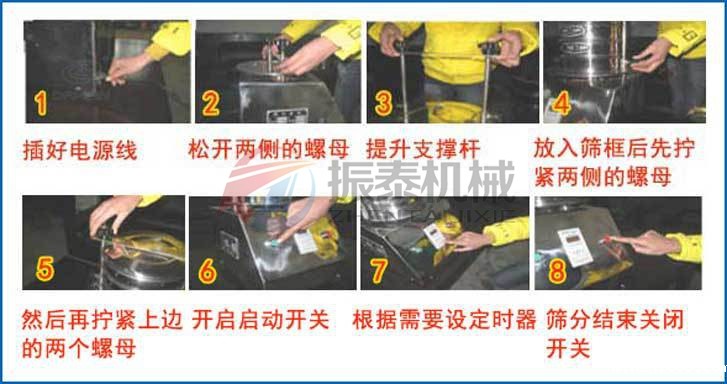 1

插好电源线

2

松开两侧的螺母

3

提升支撑杆

4

放入筛框后先拧紧两侧的螺母

振泰机械
ZHENTAIJIXIE

5

然后再拧紧上边的两个螺母

6

开启启动开关

7

根据需要设定时器

8

筛分结束关闭开关